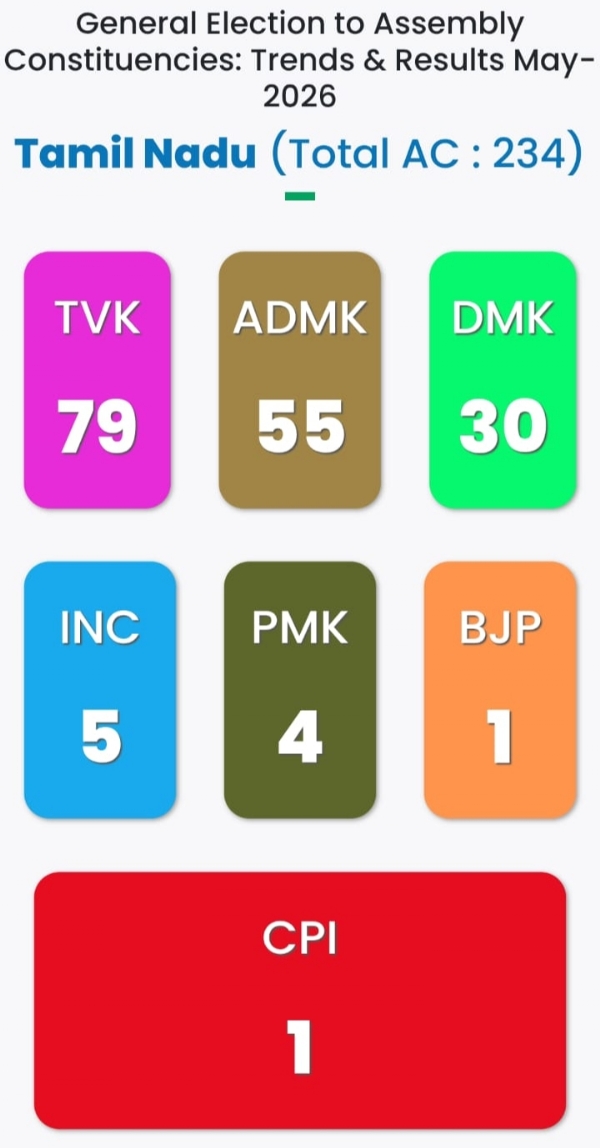 General Election to Assembly Constituencies: Trends & Results May-2026

Tamil Nadu (Total AC : 234)

TVK
79

ADMK
55

DMK
30

INC
5

PMK
4

BJP
1

CPI
1